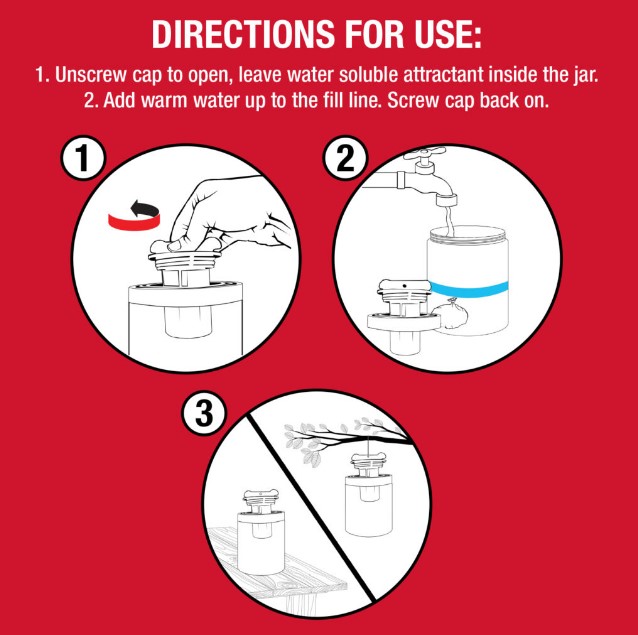 DIRECTIONS FOR USE:

1. Unscrew cap to open, leave water soluble attractant inside the jar.
2. Add warm water up to the fill line. Screw cap back on.

1

2

3