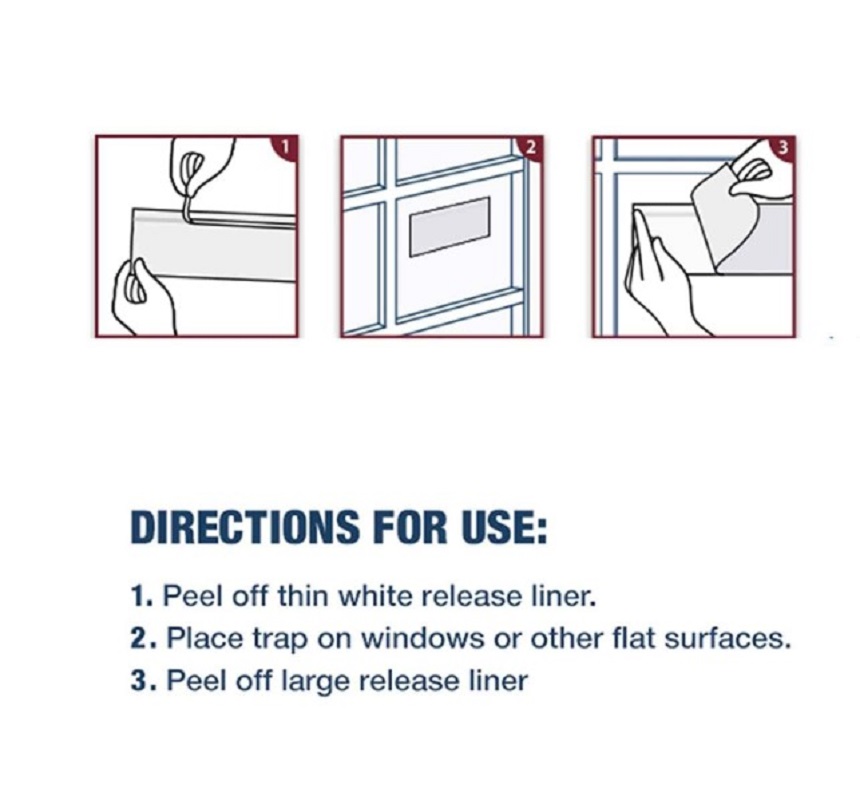 1

2

3

DIRECTIONS FOR USE:

1. Peel off thin white release liner.
2. Place trap on windows or other flat surfaces.
3. Peel off large release liner